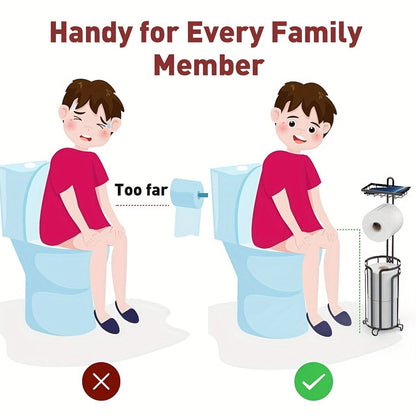 Handy for Every Family Member

Too far