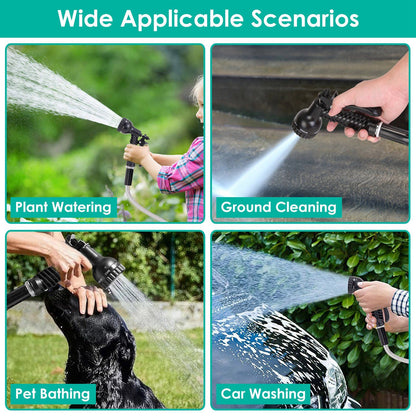 Wide Applicable Scenarios

Plant Watering

Ground Cleaning

Pet Bathing

Car Washing