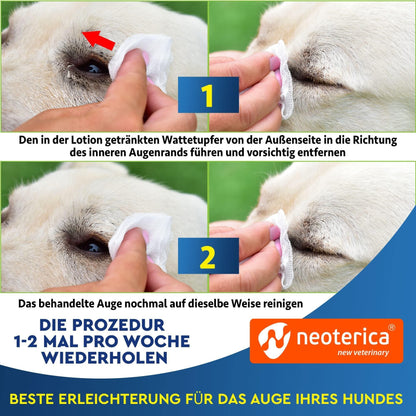 1

Den in der Lotion getränkten Wattetupfer von der Außenseite in die Richtung des inneren Augenrands führen und vorsichtig entfernen

2

Das behandelte Auge nochmal auf dieselbe Weise reinigen

DIE PROZEDUR 1-2 MAL PRO WOCHE WIEDERHOLEN

neoterica®
new veterinary

BESTE ERLEICHTERUNG FÜR DAS AUGE IHRES HUNDES