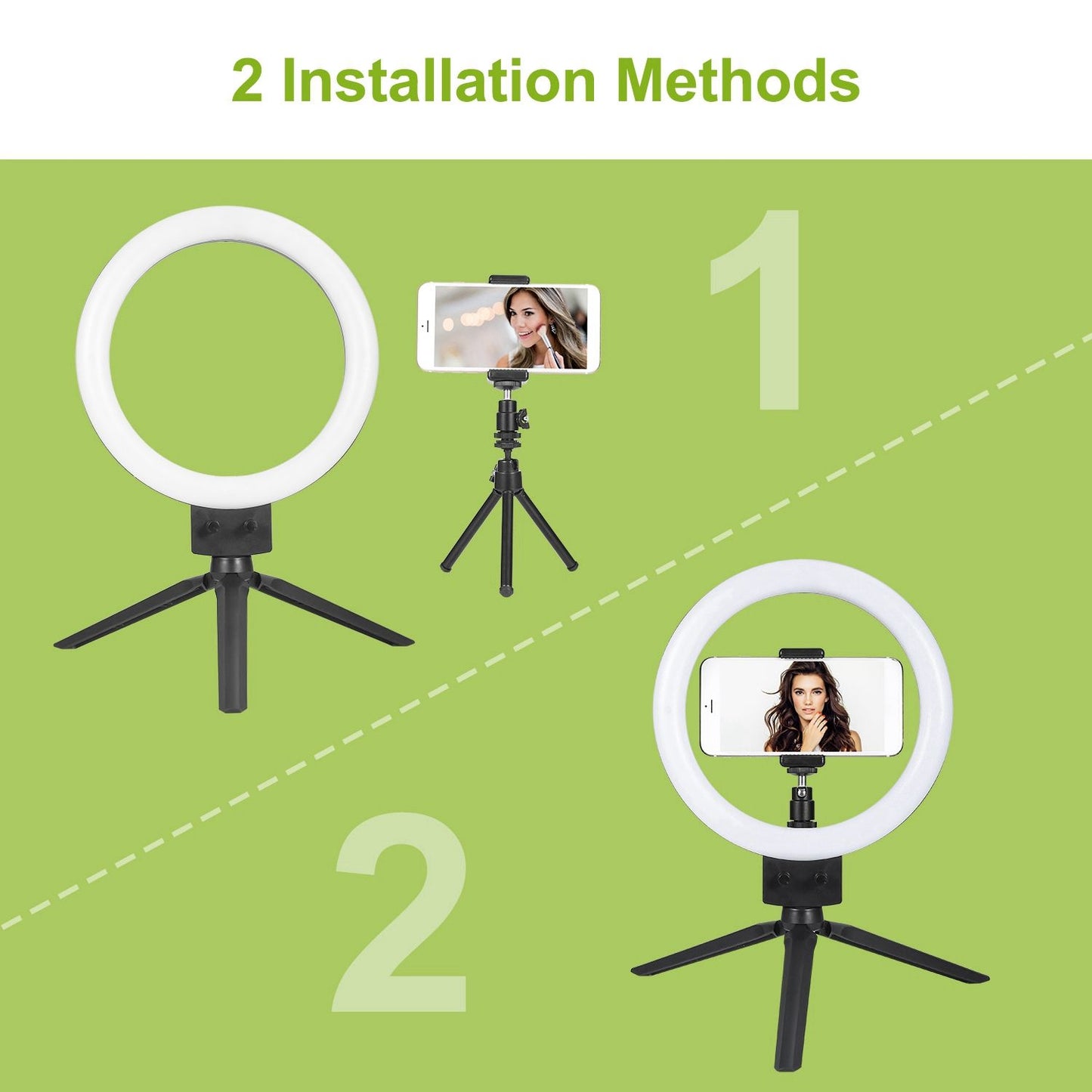 2 Installation Methods

1

2