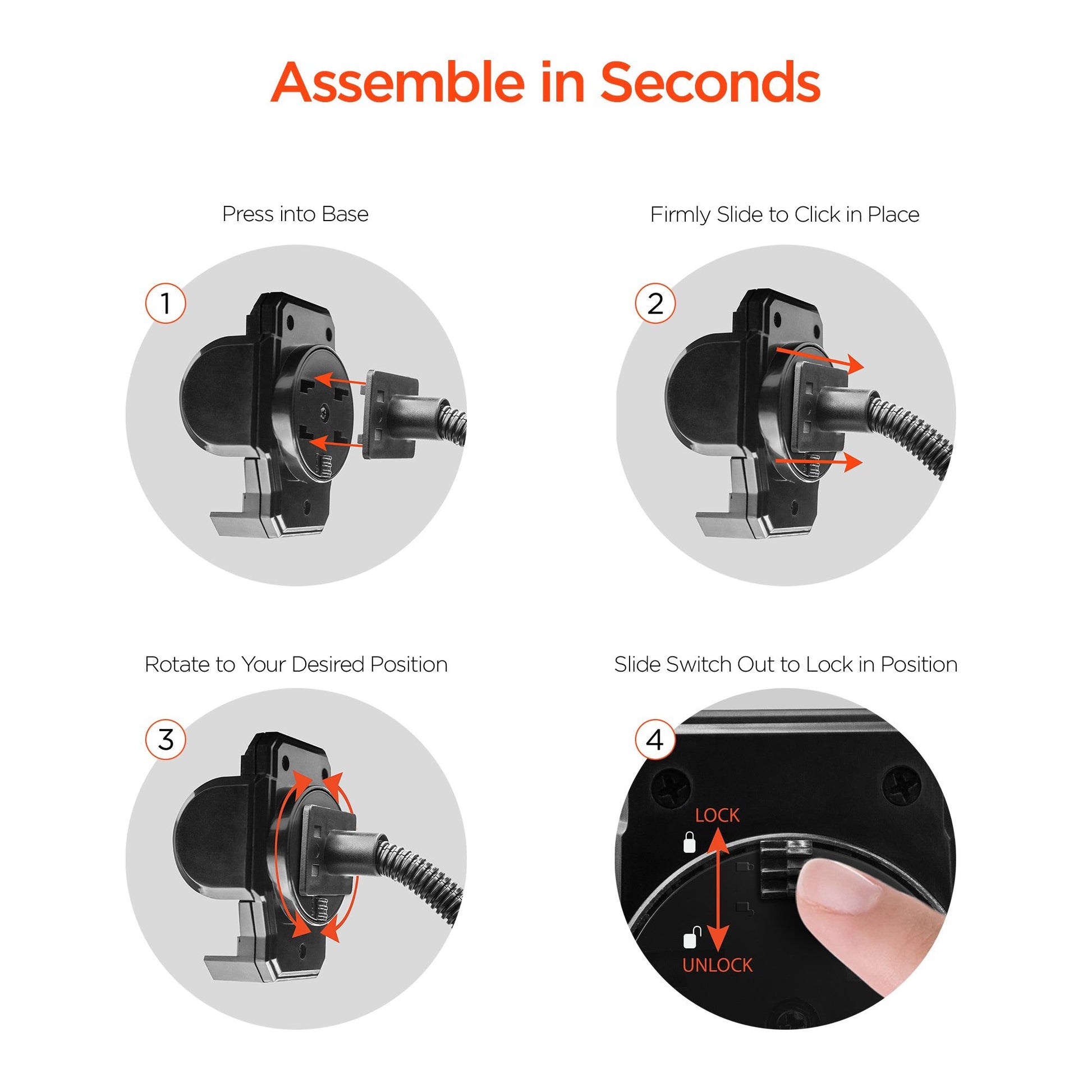 Assemble in Seconds

Press into Base

1

Firmly Slide to Click in Place

2

Rotate to Your Desired Position

3

Slide Switch Out to Lock in Position

4

LOCK

UNLOCK