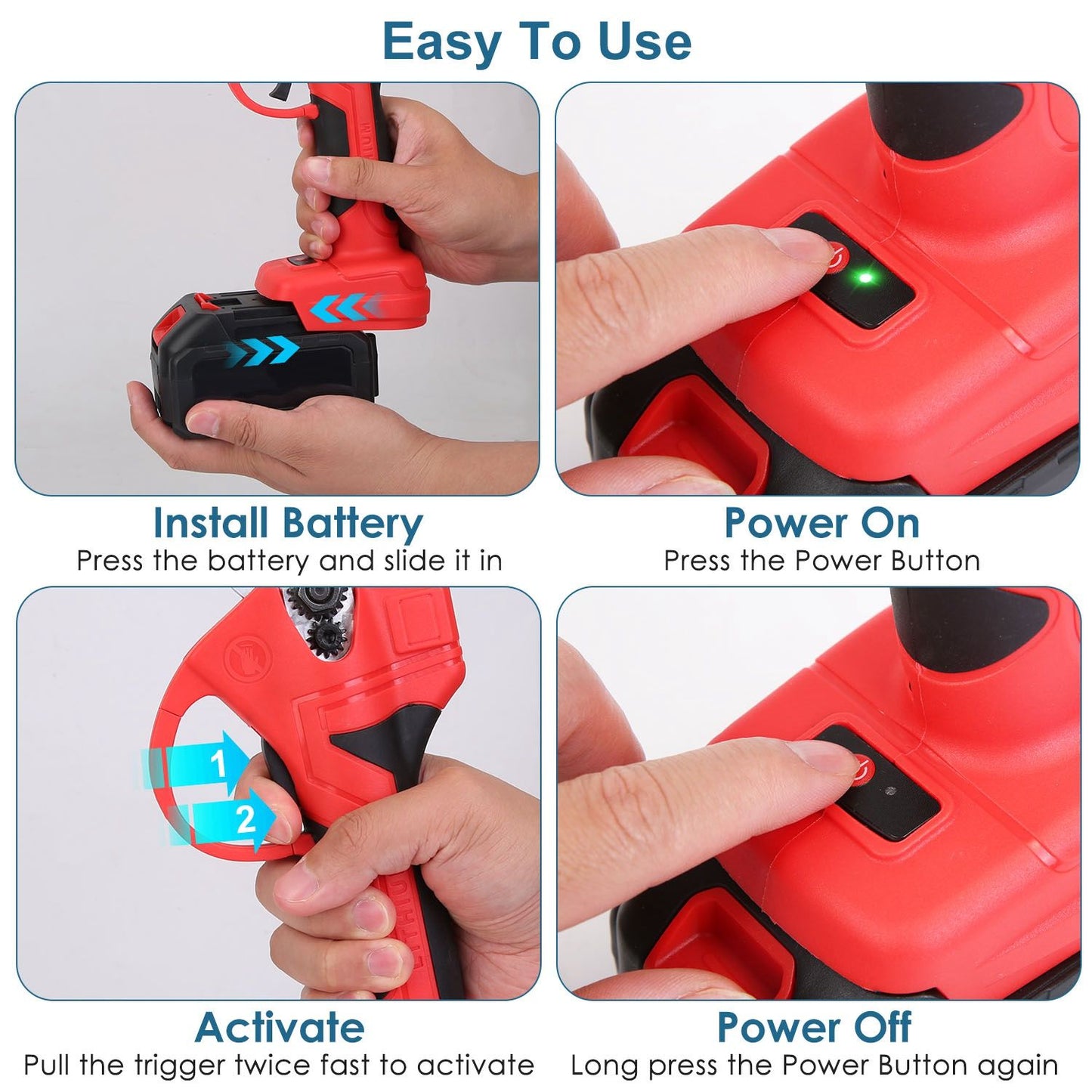 Easy To Use

Install Battery
Press the battery and slide it in

Power On
Press the Power Button

1
2

Activate
Pull the trigger twice fast to activate

Power Off
Long press the Power Button again